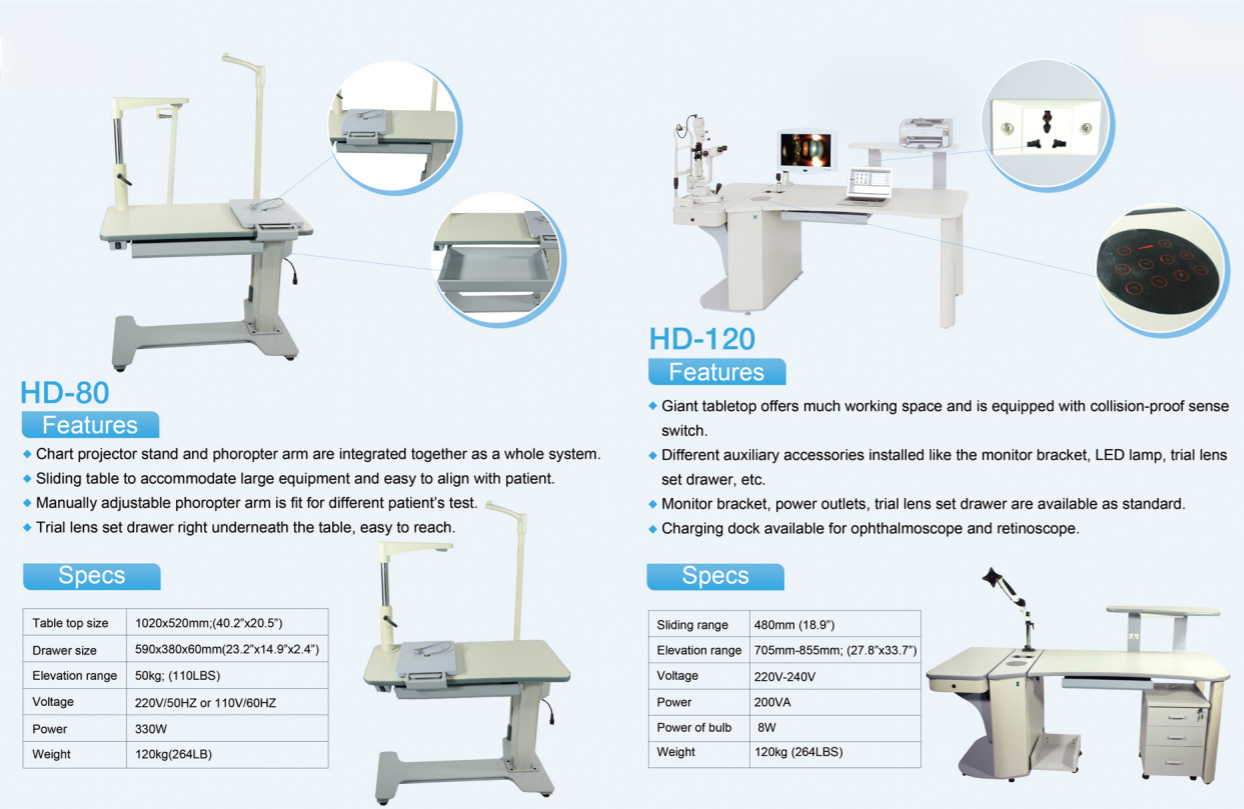 HD-80

Features

◆ Chart projector stand and phoropter arm are integrated together as a whole system.
◆ Sliding table to accommodate large equipment and easy to align with patient.
◆ Manually adjustable phoropter arm is fit for different patient's test.
◆ Trial lens set drawer right underneath the table, easy to reach.

Specs

| Table top size | 1020x520mm;(40.2"x20.5") |
|---|---|
| Drawer size | 590x380x60mm(23.2"x14.9"x2.4") |
| Elevation range | 50kg; (110LBS) |
| Voltage | 220V/50HZ or 110V/60HZ |
| Power | 330W |
| Weight | 120kg(264LB) |

HD-120

Features

◆ Giant tabletop offers much working space and is equipped with collision-proof sense switch.
◆ Different auxiliary accessories installed like the monitor bracket, LED lamp, trial lens set drawer, etc.
◆ Monitor bracket, power outlets, trial lens set drawer are available as standard.
◆ Charging dock available for ophthalmoscope and retinoscope.

Specs

| Sliding range | 480mm (18.9") |
|---|---|
| Elevation range | 705mm-855mm; (27.8"x33.7") |
| Voltage | 220V-240V |
| Power | 200VA |
| Power of bulb | 8W |
| Weight | 120kg (264LBS) |